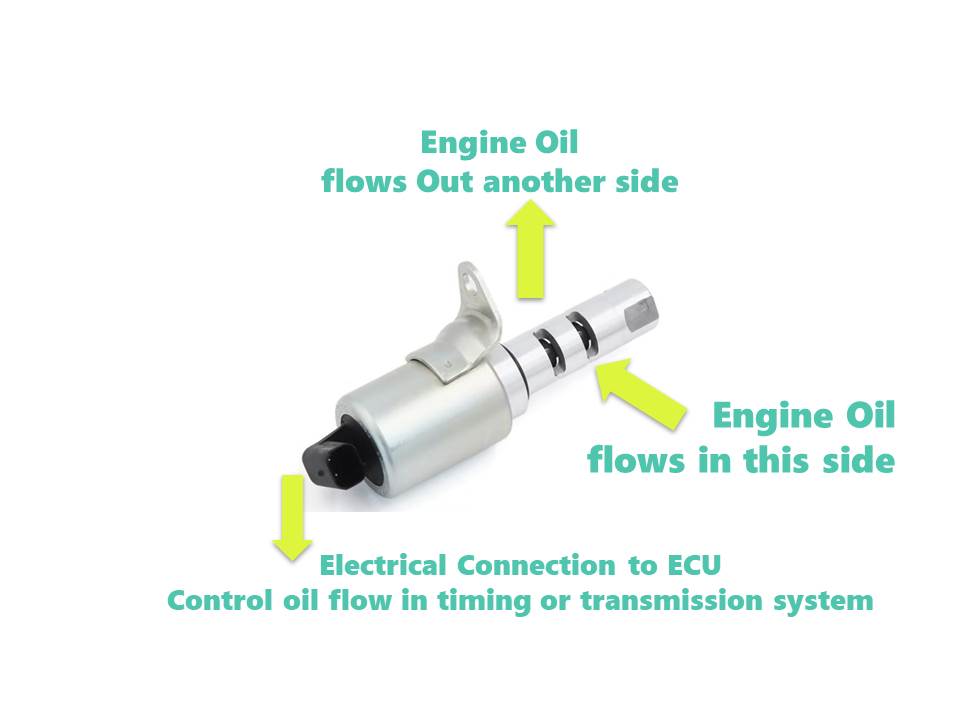 Engine Oil
flows Out another side

Engine Oil
flows in this side

Electrical Connection to ECU
Control oil flow in timing or transmission system