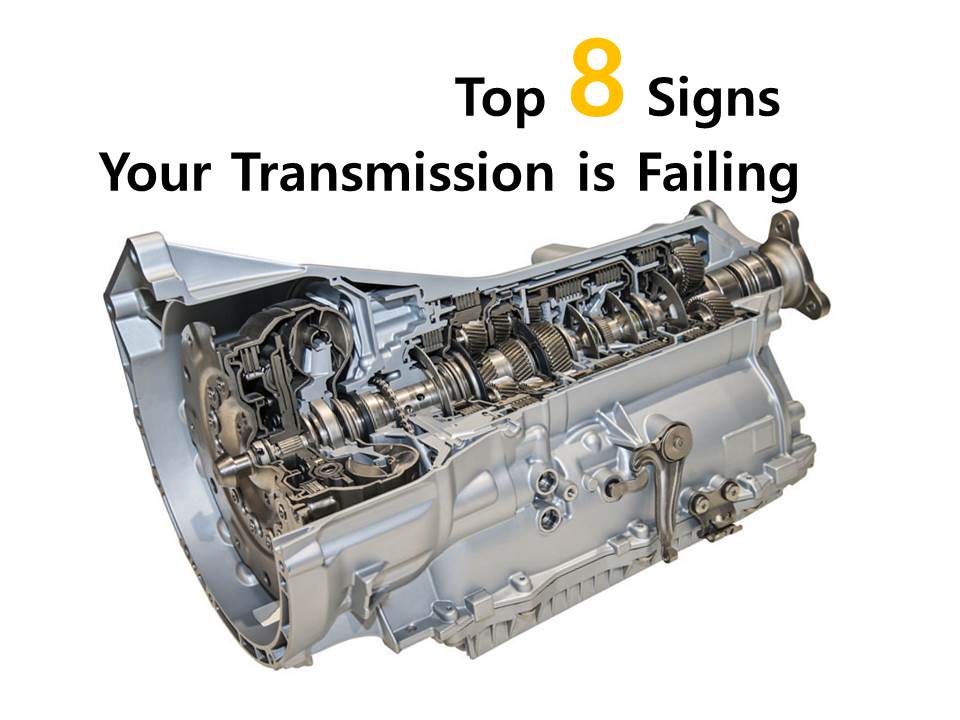 Top 8 Signs
Your Transmission is Failing