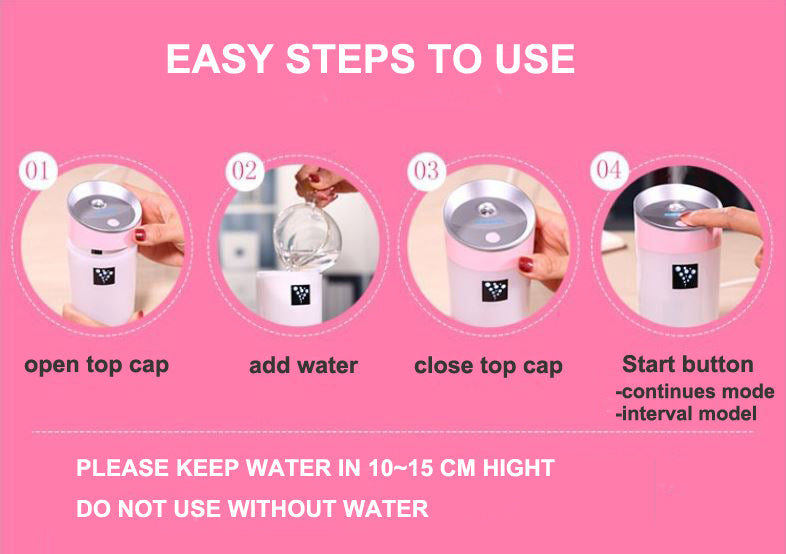 EASY STEPS TO USE

01
open top cap

02
add water

03
close top cap

04
Start button
-continues mode
-interval model

PLEASE KEEP WATER IN 10~15 CM HIGHT
DO NOT USE WITHOUT WATER