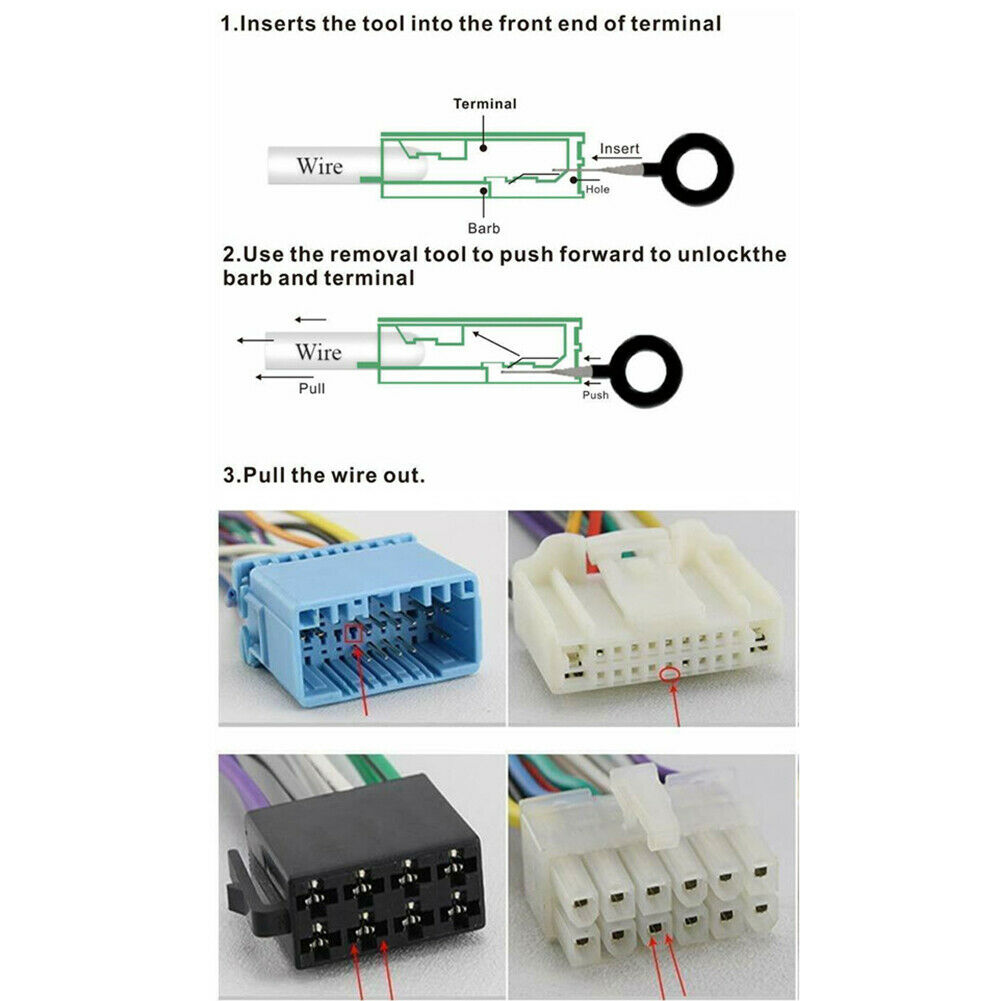 1.Inserts the tool into the front end of terminal

Terminal

Wire

Insert

Hole

Barb

2.Use the removal tool to push forward to unlockthe barb and terminal

Wire

Pull

Push

3.Pull the wire out.